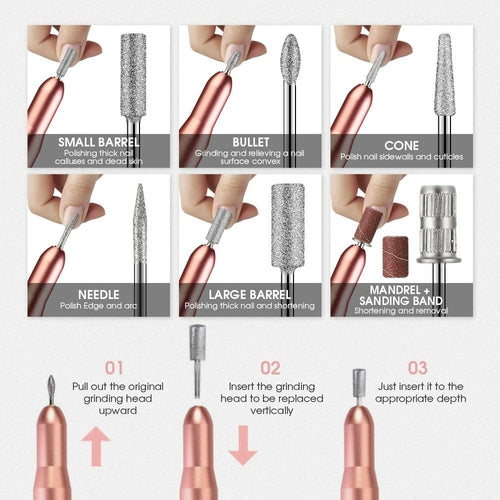 SMALL BARREL
Polishing thick nail calluses and dead skin

BULLET
Grinding and relieving a nail surface convex

CONE
Polish nail sidewalls and cuticles

NEEDLE
Polish Edge and arc

LARGE BARREL
Polishing thick nail and shortening

MANDREL + SANDING BAND
Shortening and removal

01
Pull out the original grinding head upward

02
Insert the grinding head to be replaced vertically

03
Just insert it to the appropriate depth